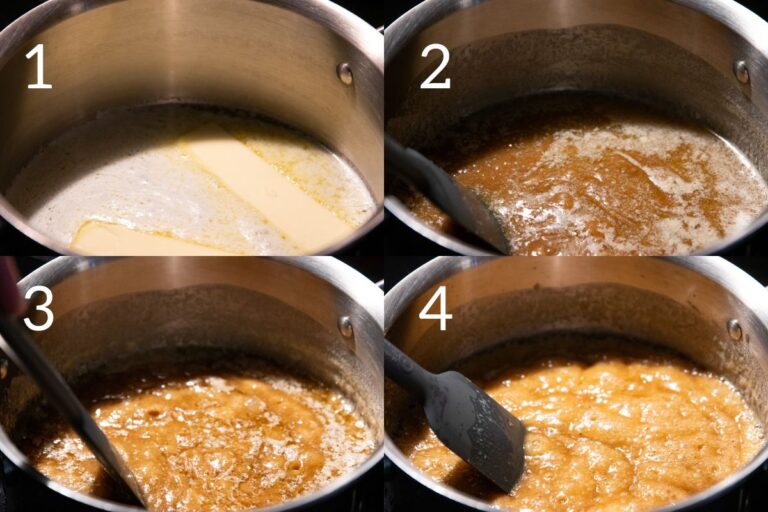 1
2
3
4